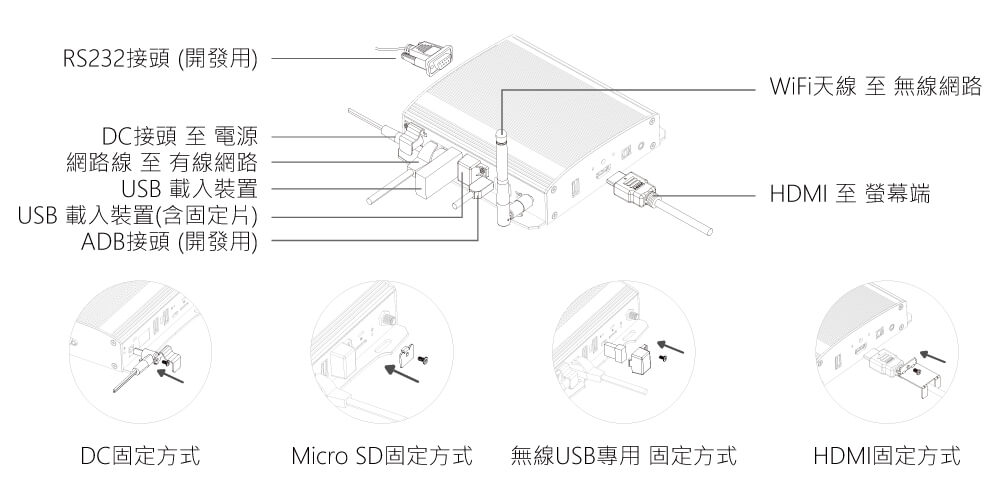 RS232接頭 (開發用)

DC接頭 至 電源
網路線 至 有線網路
USB 載入裝置
USB 載入裝置(含固定片)
ADB接頭 (開發用)

WiFi天線 至 無線網路

HDMI 至 螢幕端

DC固定方式

Micro SD固定方式

無線USB專用 固定方式

HDMI固定方式